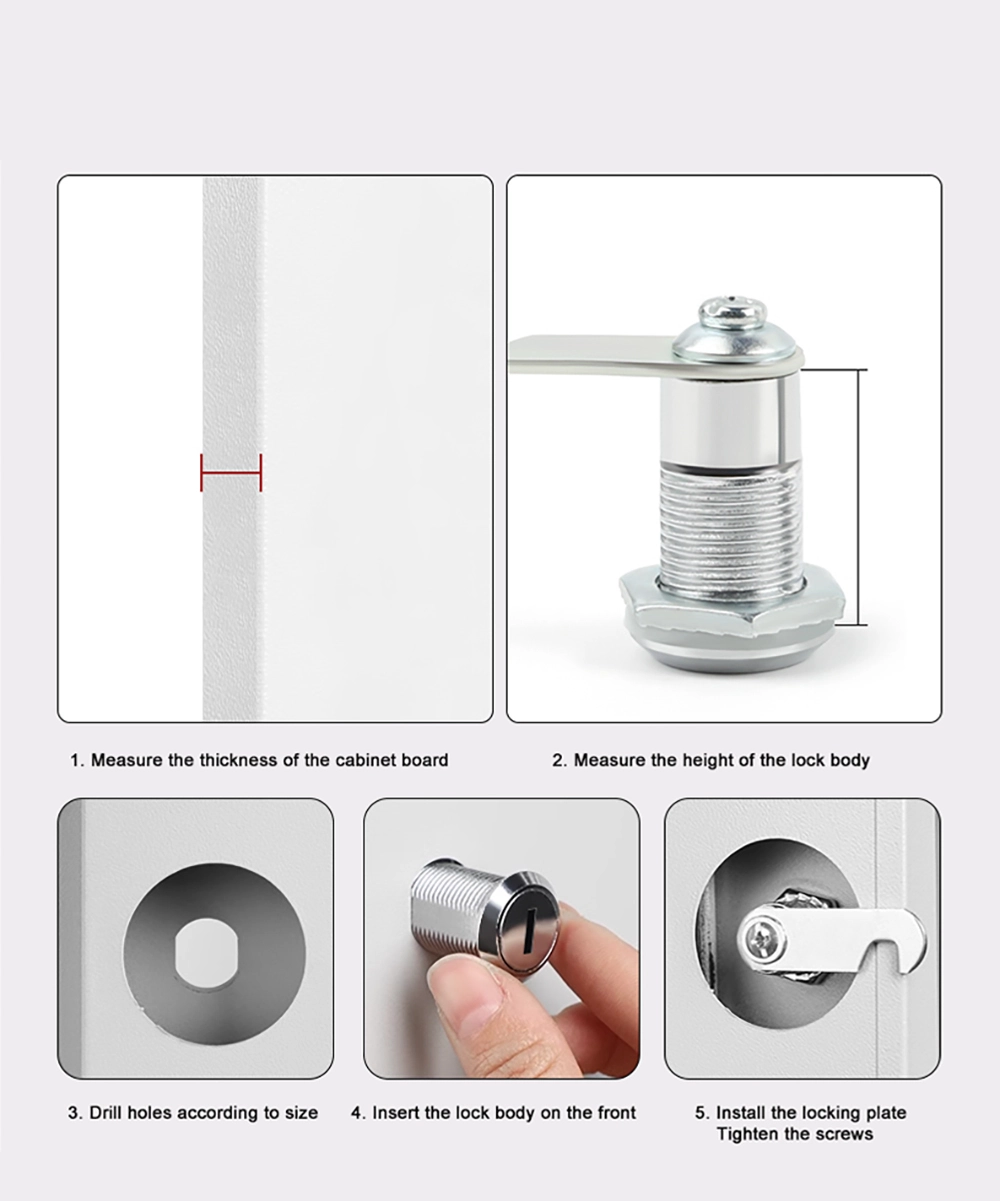 1. Measure the thickness of the cabinet board

2. Measure the height of the lock body

3. Drill holes according to size

4. Insert the lock body on the front

5. Install the locking plate
Tighten the screws